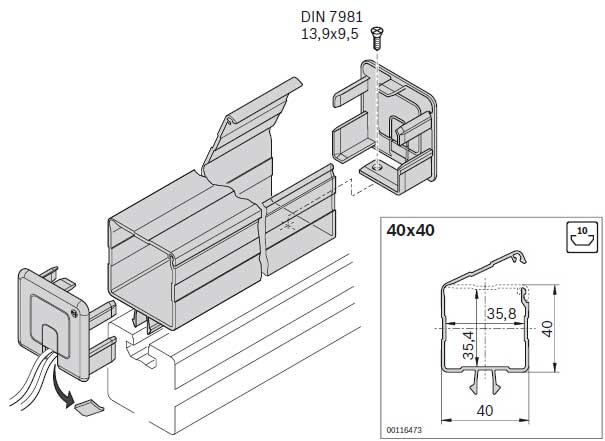 DIN 7981
13,9x9,5

40x40

10

35,8

35,4

40

40

00116473